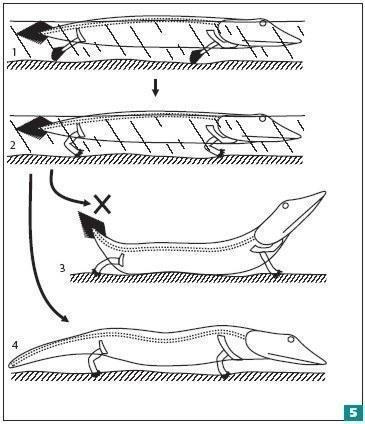 1
2
3
4
5